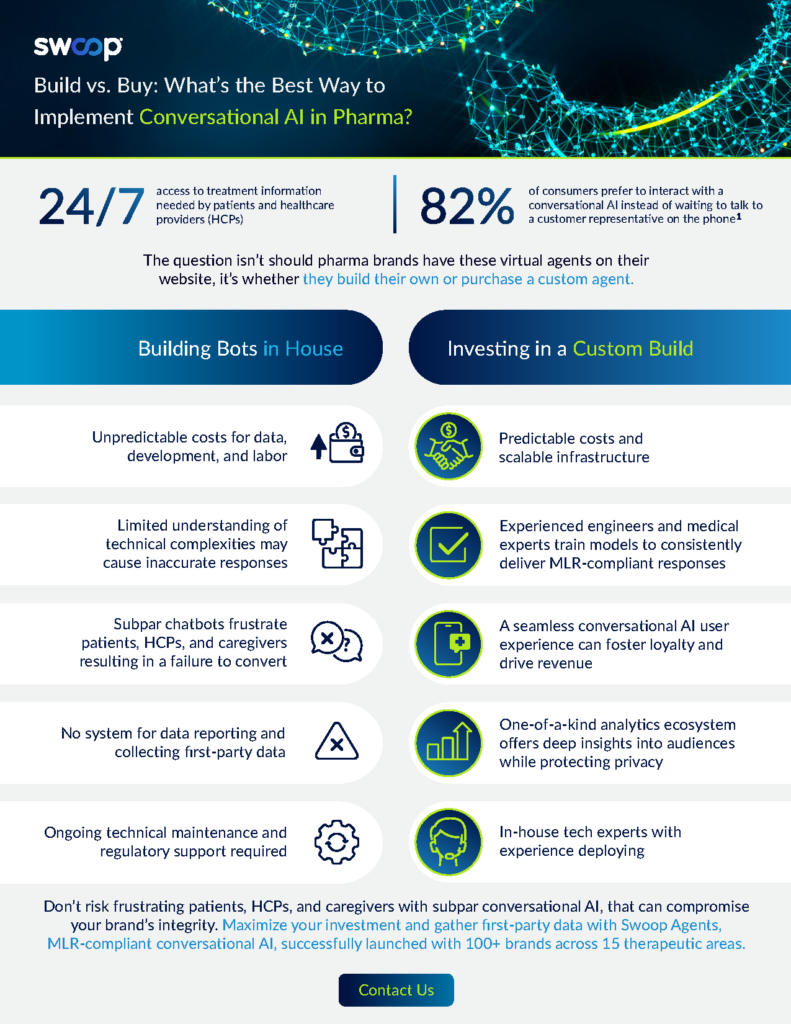 swoop

Build vs. Buy: What's the Best Way to Implement Conversational AI in Pharma?

24/7 access to treatment information needed by patients and healthcare providers (HCPs)

82% of consumers prefer to interact with a conversational AI instead of waiting to talk to a customer representative on the phone$^1$

The question isn't should pharma brands have these virtual agents on their website, it's whether they build their own or purchase a custom agent.

Building Bots in House

Unpredictable costs for data, development, and labor

Limited understanding of technical complexities may cause inaccurate responses

Subpar chatbots frustrate patients, HCPs, and caregivers resulting in a failure to convert

No system for data reporting and collecting first-party data

Ongoing technical maintenance and regulatory support required

Investing in a Custom Build

Predictable costs and scalable infrastructure

Experienced engineers and medical experts train models to consistently deliver MLR-compliant responses

A seamless conversational AI user experience can foster loyalty and drive revenue

One-of-a-kind analytics ecosystem offers deep insights into audiences while protecting privacy

In-house tech experts with experience deploying

Don't risk frustrating patients, HCPs, and caregivers with subpar conversational AI, that can compromise your brand's integrity. Maximize your investment and gather first-party data with Swoop Agents, MLR-compliant conversational AI, successfully launched with 100+ brands across 15 therapeutic areas.

Contact Us